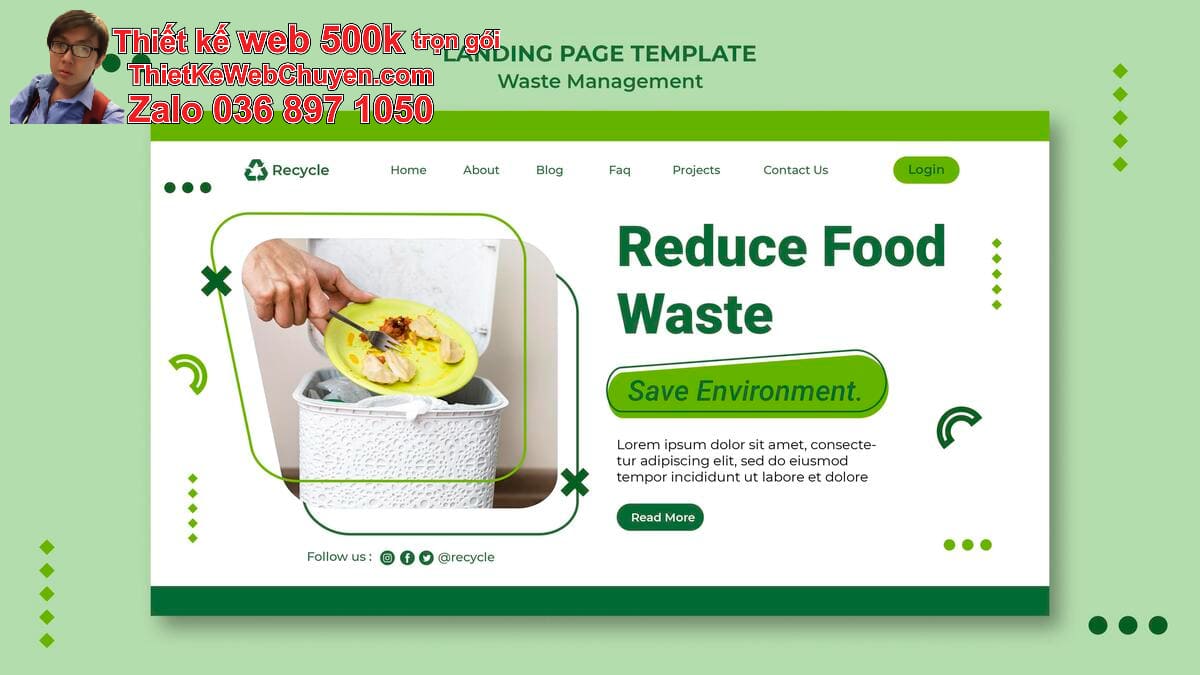 Thiết kế web 500k trọn gói
ThietKeWebChuyen.com
Zalo 036 897 1050

LANDING PAGE TEMPLATE
Waste Management

Recycle
Home
About
Blog
Faq
Projects
Contact Us
Login

Reduce Food Waste

Save Environment.

Lorem ipsum dolor sit amet, consectetur adipiscing elit, sed do eiusmod tempor incididunt ut labore et dolore

Read More

Follow us : @recycle