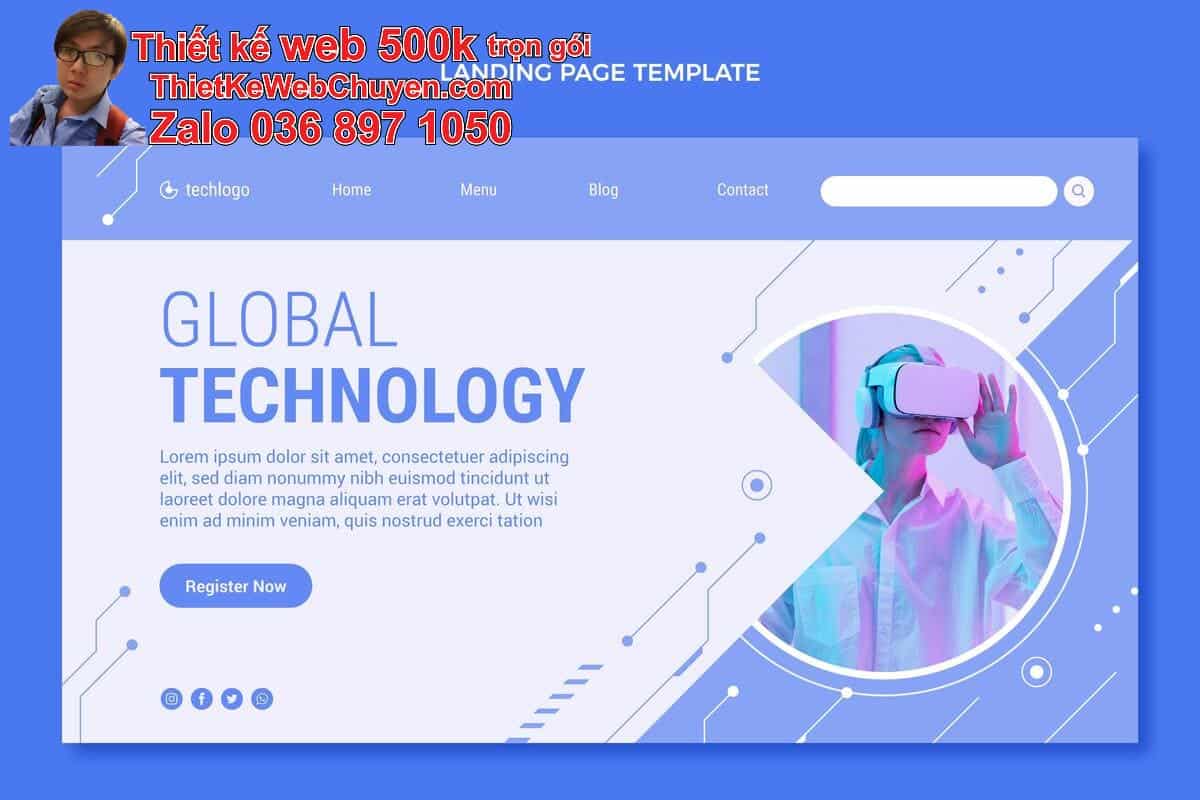 Thiết kế web 500k trọn gói
ThietKeWebChuyen.com
Zalo 036 897 1050

LANDING PAGE TEMPLATE

techlogo
Home
Menu
Blog
Contact

GLOBAL
TECHNOLOGY

Lorem ipsum dolor sit amet, consectetuer adipiscing elit, sed diam nonummy nibh euismod tincidunt ut laoreet dolore magna aliquam erat volutpat. Ut wisi enim ad minim veniam, quis nostrud exerci tation

Register Now